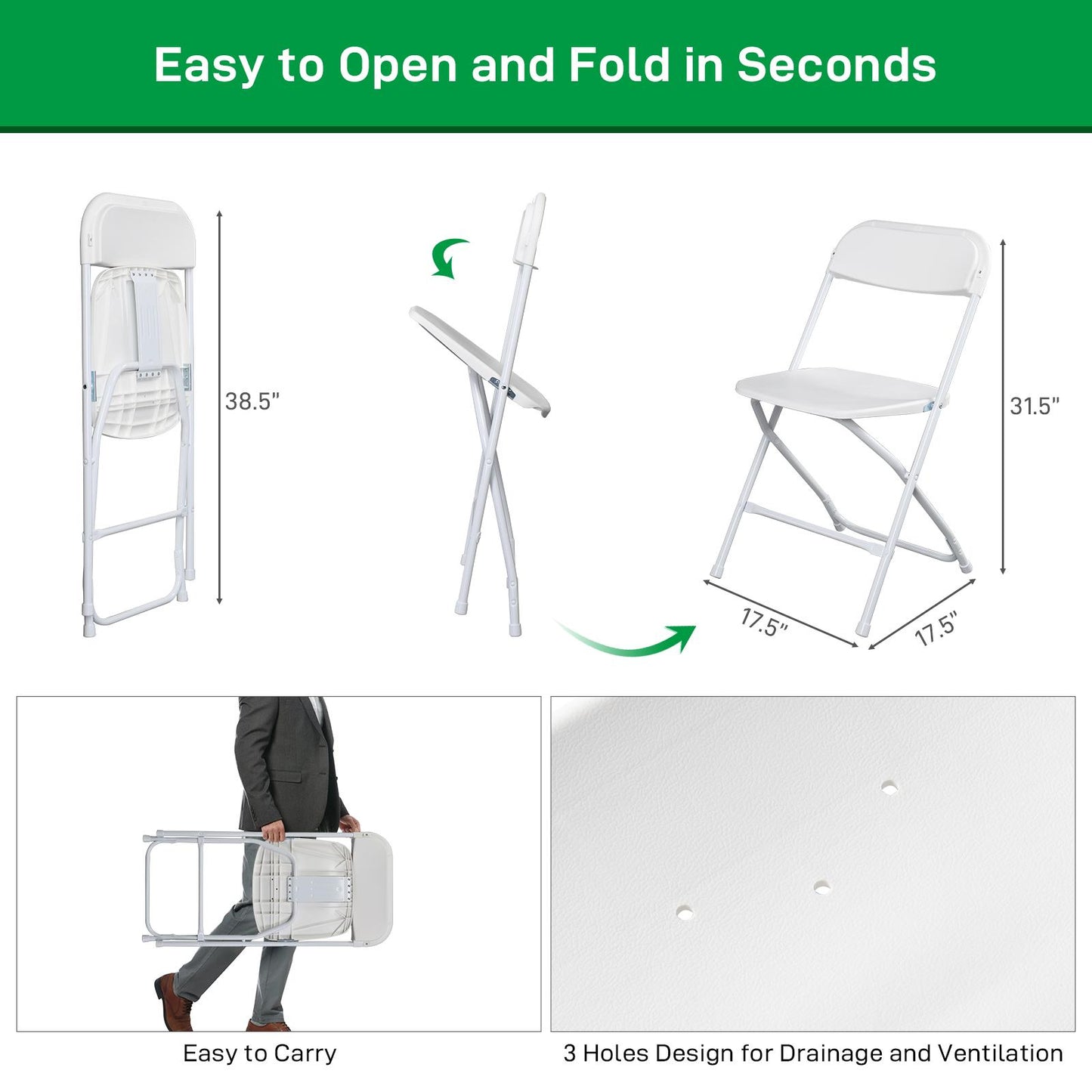 Easy to Open and Fold in Seconds

38.5"

31.5"

17.5"

17.5"

Easy to Carry

3 Holes Design for Drainage and Ventilation